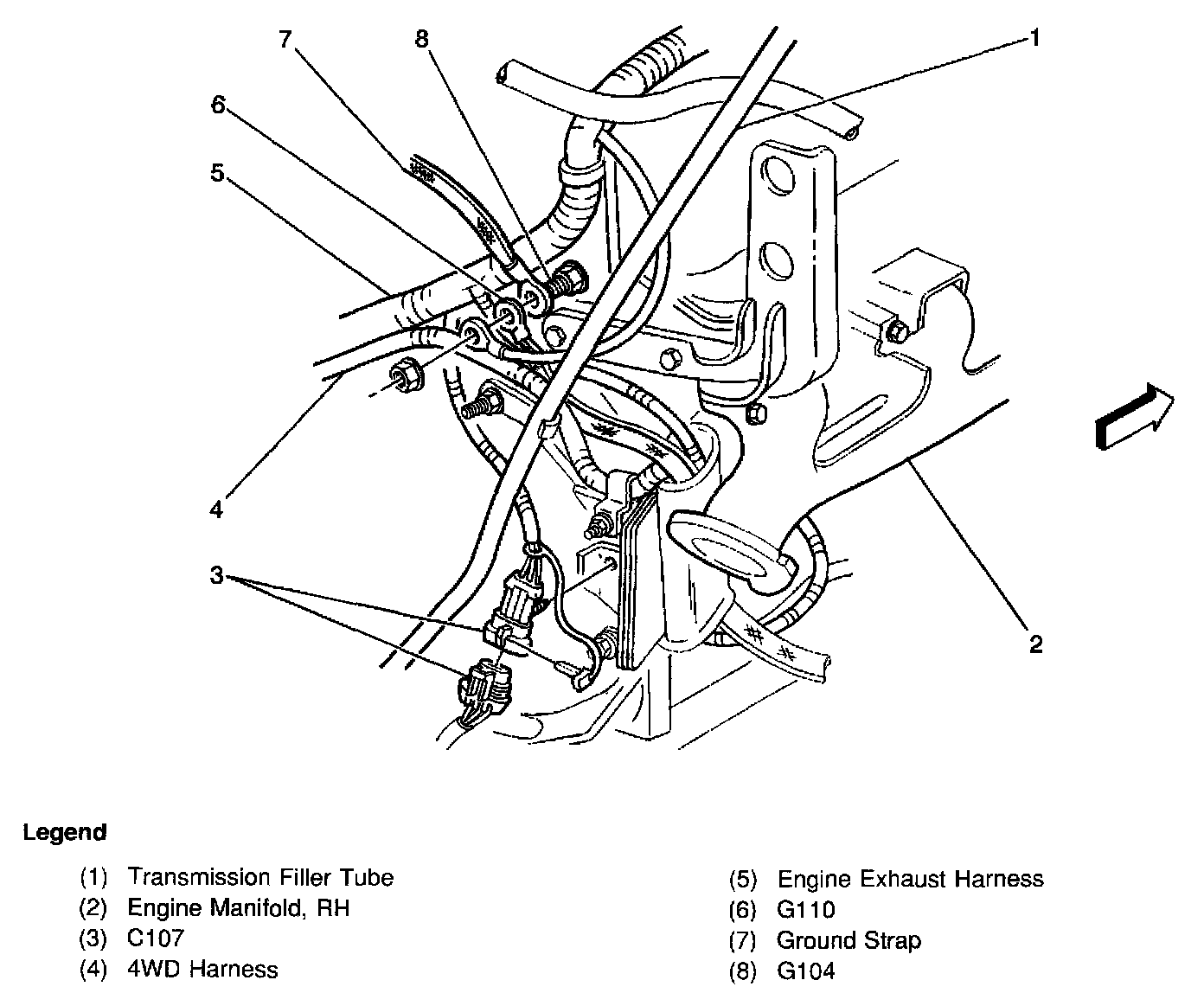 7
8
1
6
5
4
3
2

Legend

(1) Transmission Filler Tube
(2) Engine Manifold, RH
(3) C107
(4) 4WD Harness

(5) Engine Exhaust Harness
(6) G110
(7) Ground Strap
(8) G104