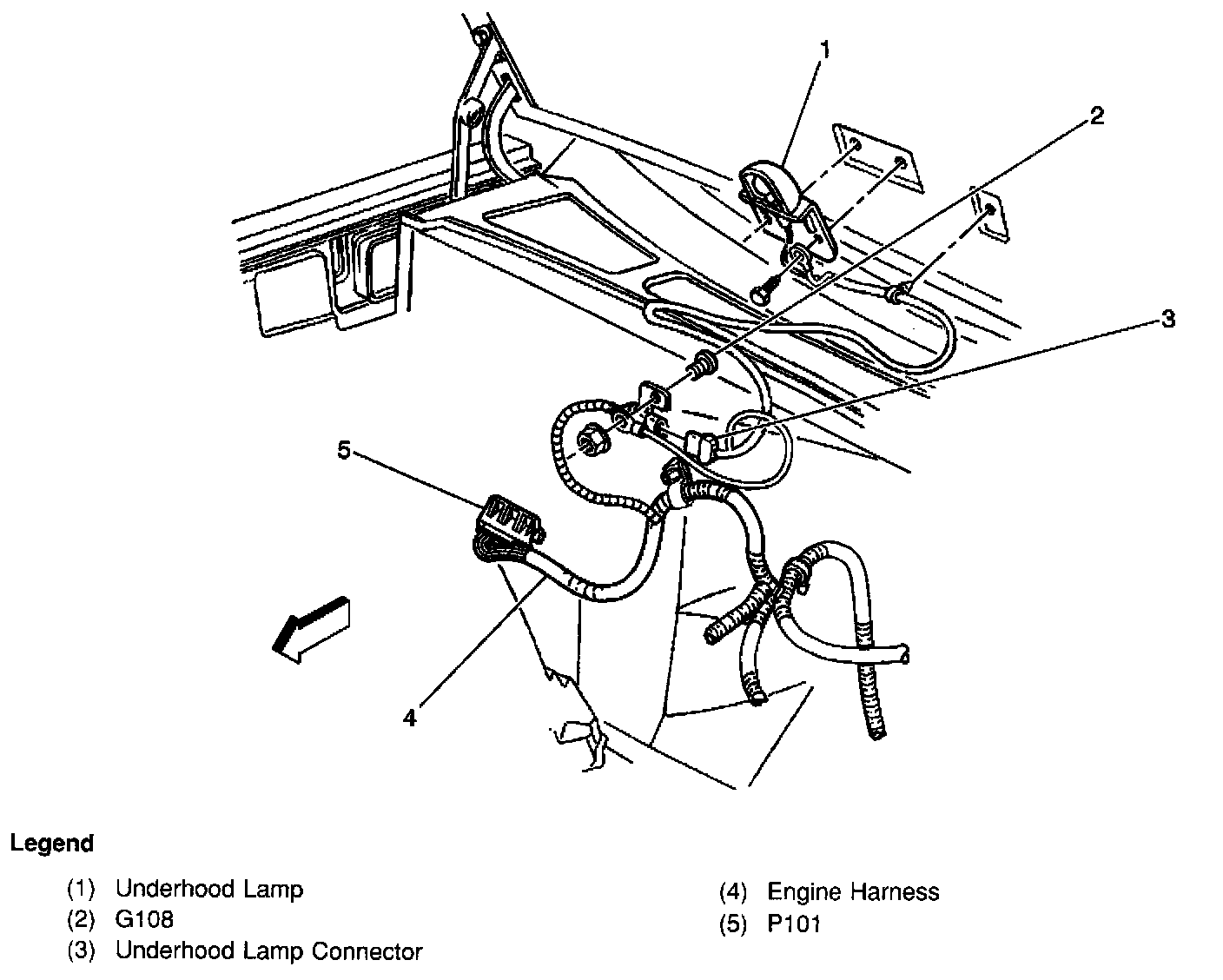 1
2
3
5
4

Legend

(1) Underhood Lamp
(2) G108
(3) Underhood Lamp Connector

(4) Engine Harness
(5) P101