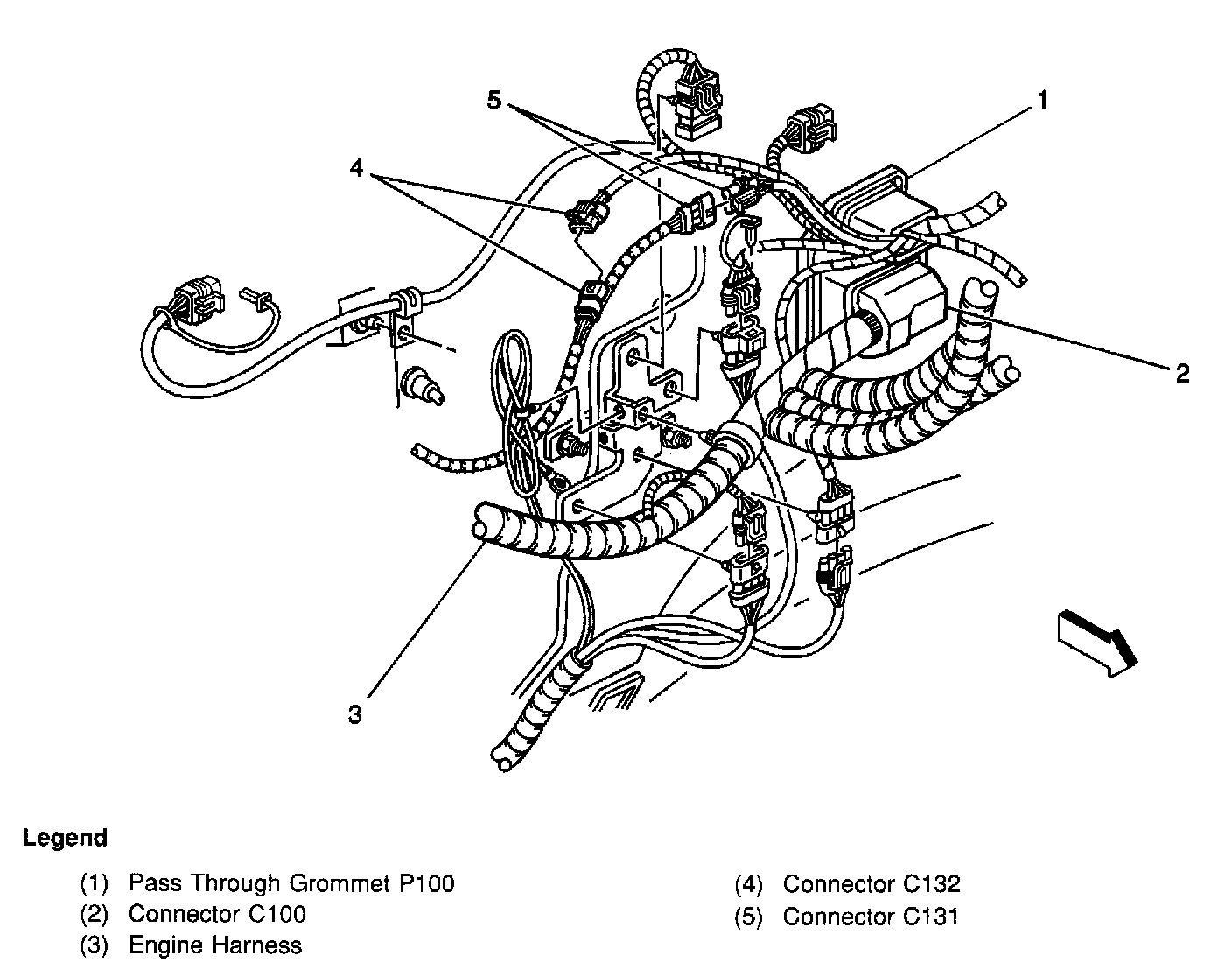 5

1

4

2

3

Legend

(1) Pass Through Grommet P100
(2) Connector C100
(3) Engine Harness

(4) Connector C132
(5) Connector C131