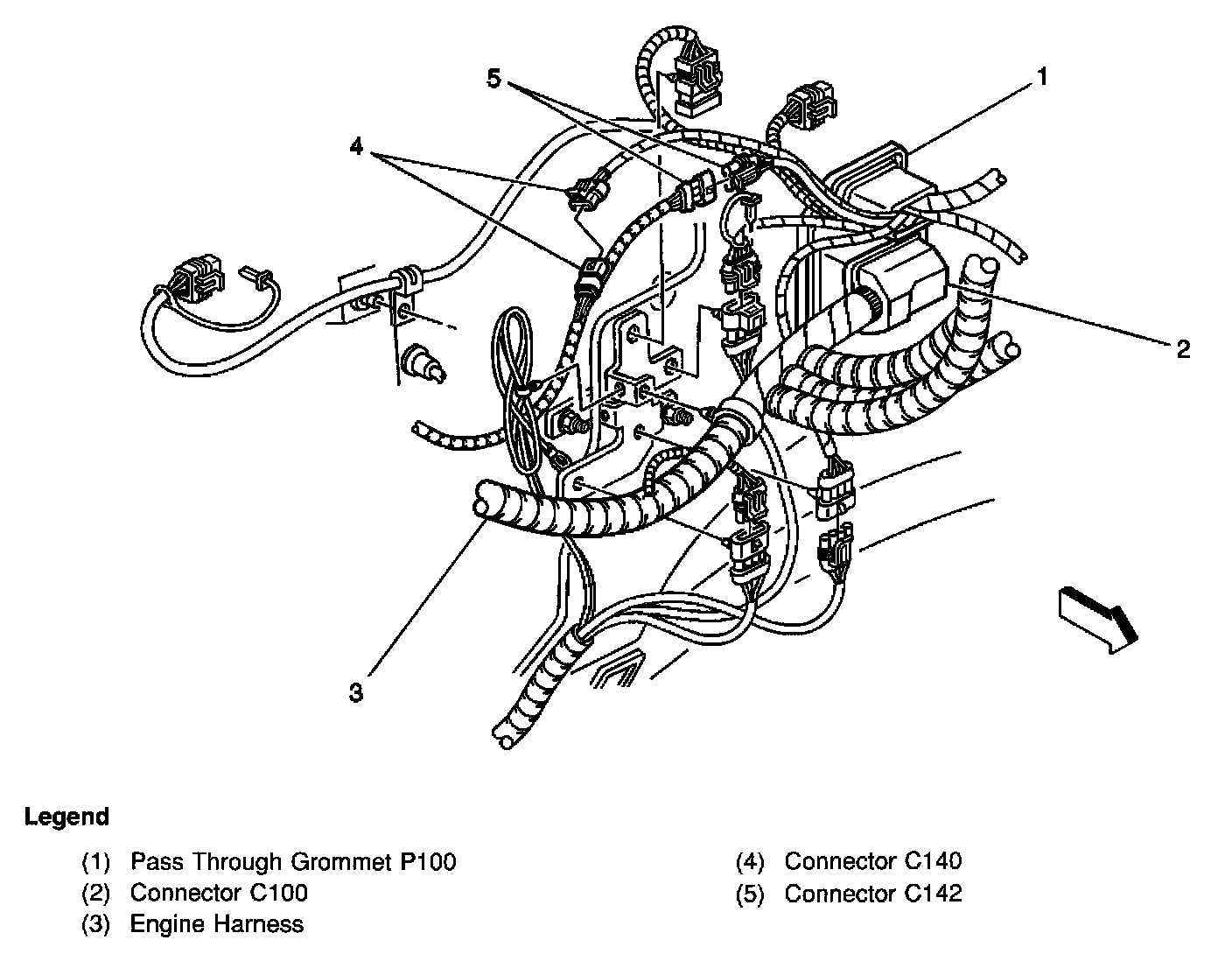 5
1
4
2
3

Legend

(1) Pass Through Grommet P100
(2) Connector C100
(3) Engine Harness
(4) Connector C140
(5) Connector C142