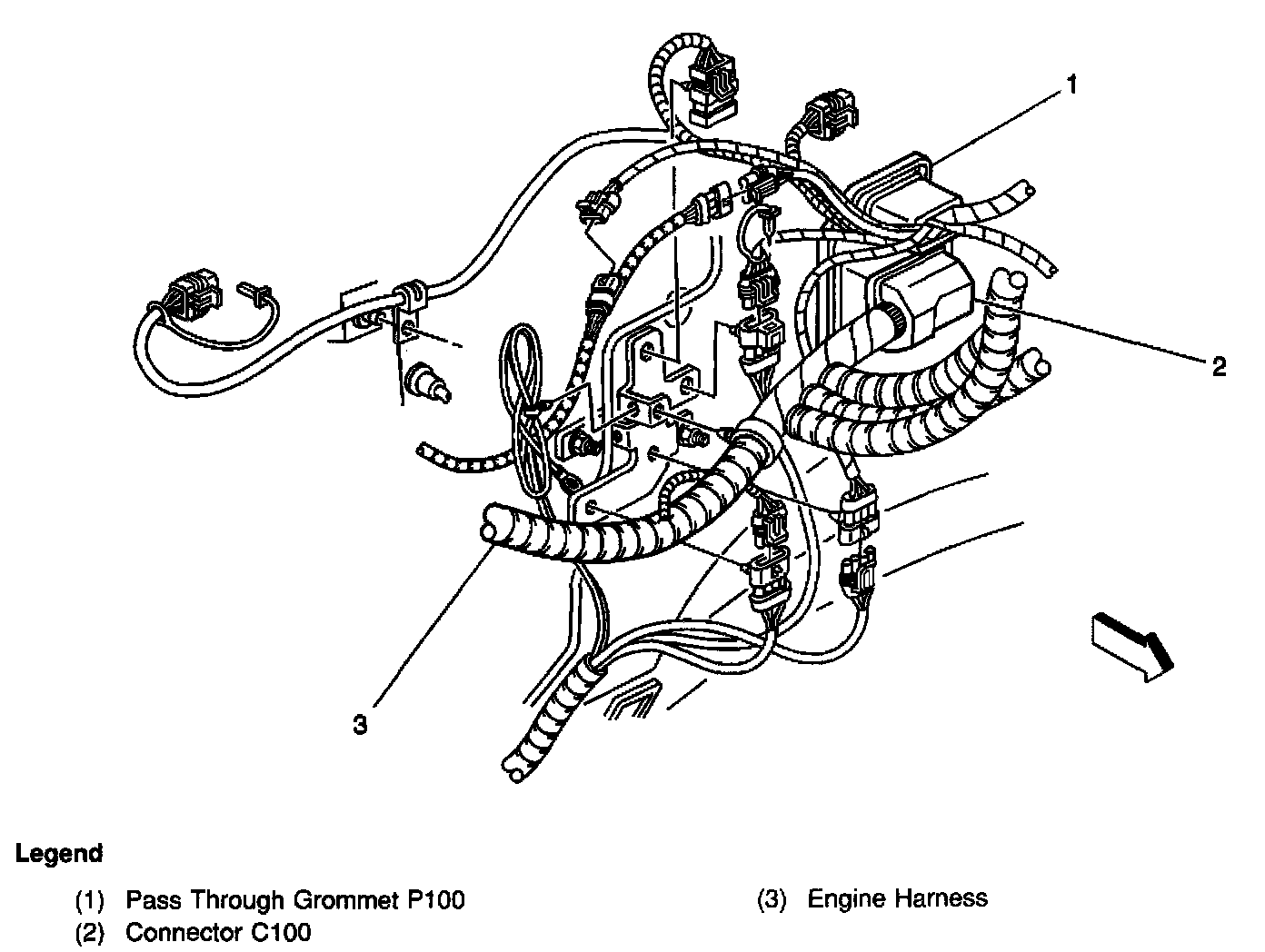 1

2

3

Legend

(1) Pass Through Grommet P100
(2) Connector C100

(3) Engine Harness