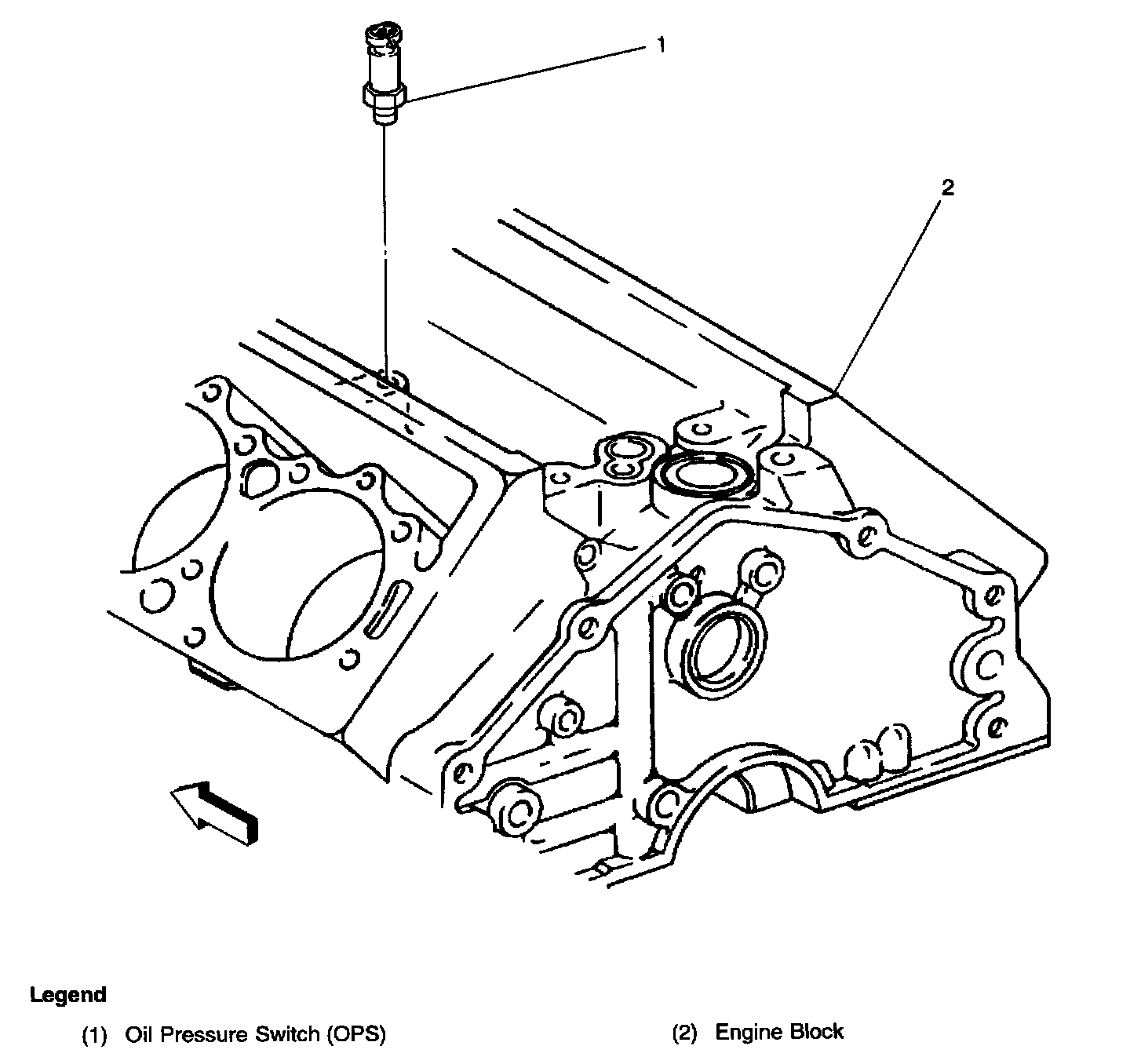 1

2

Legend

(1) Oil Pressure Switch (OPS)

(2) Engine Block