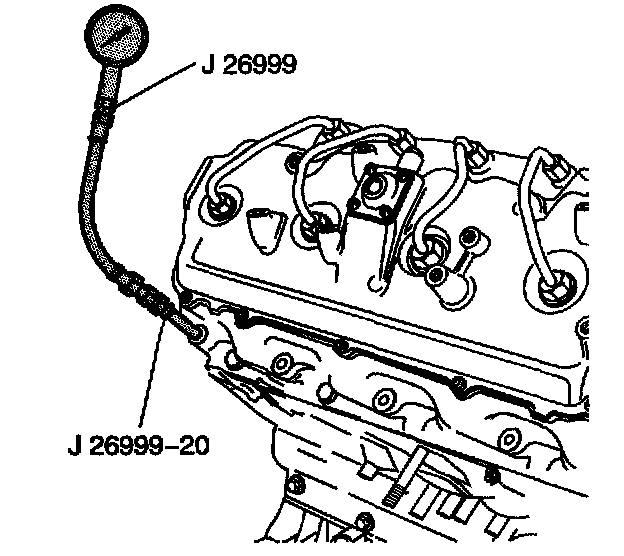 J 26999

J 26999–20