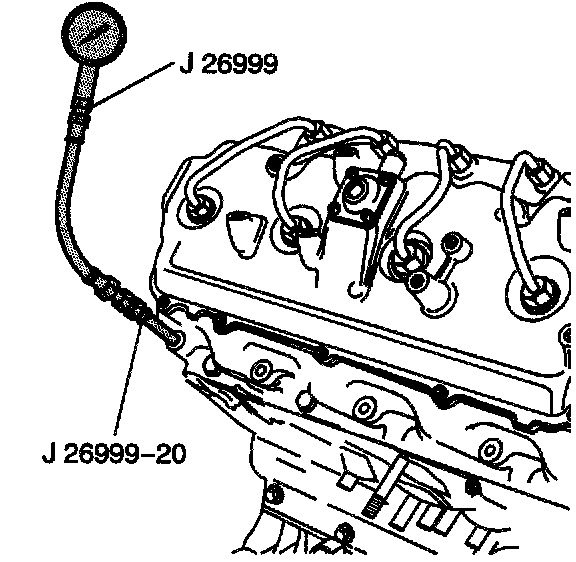 J 26999

J 26999-20