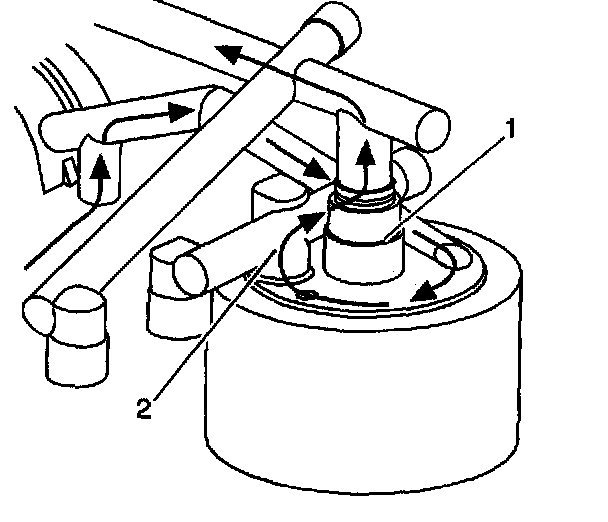 1
2