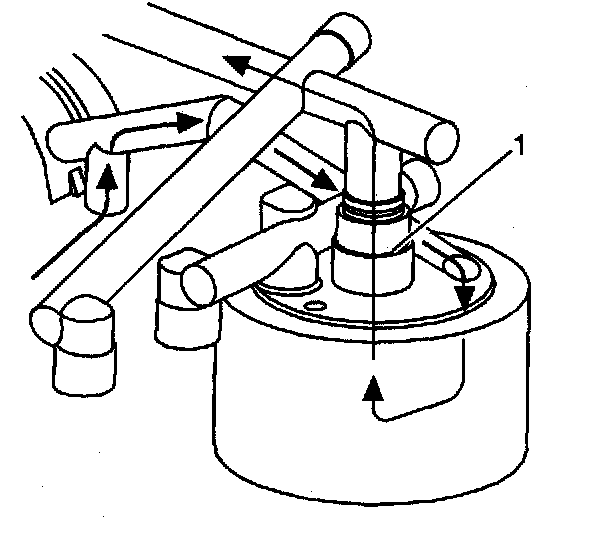 1