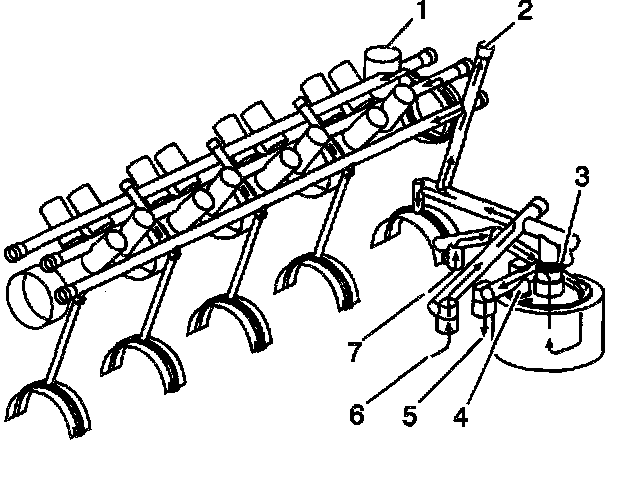 1
2
3
7
6
5
4