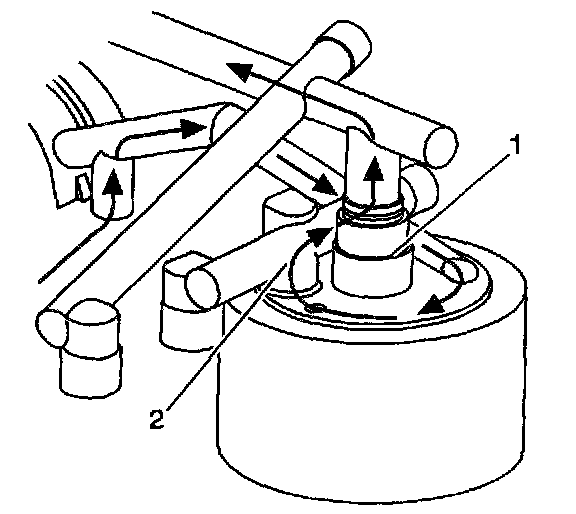 1
2