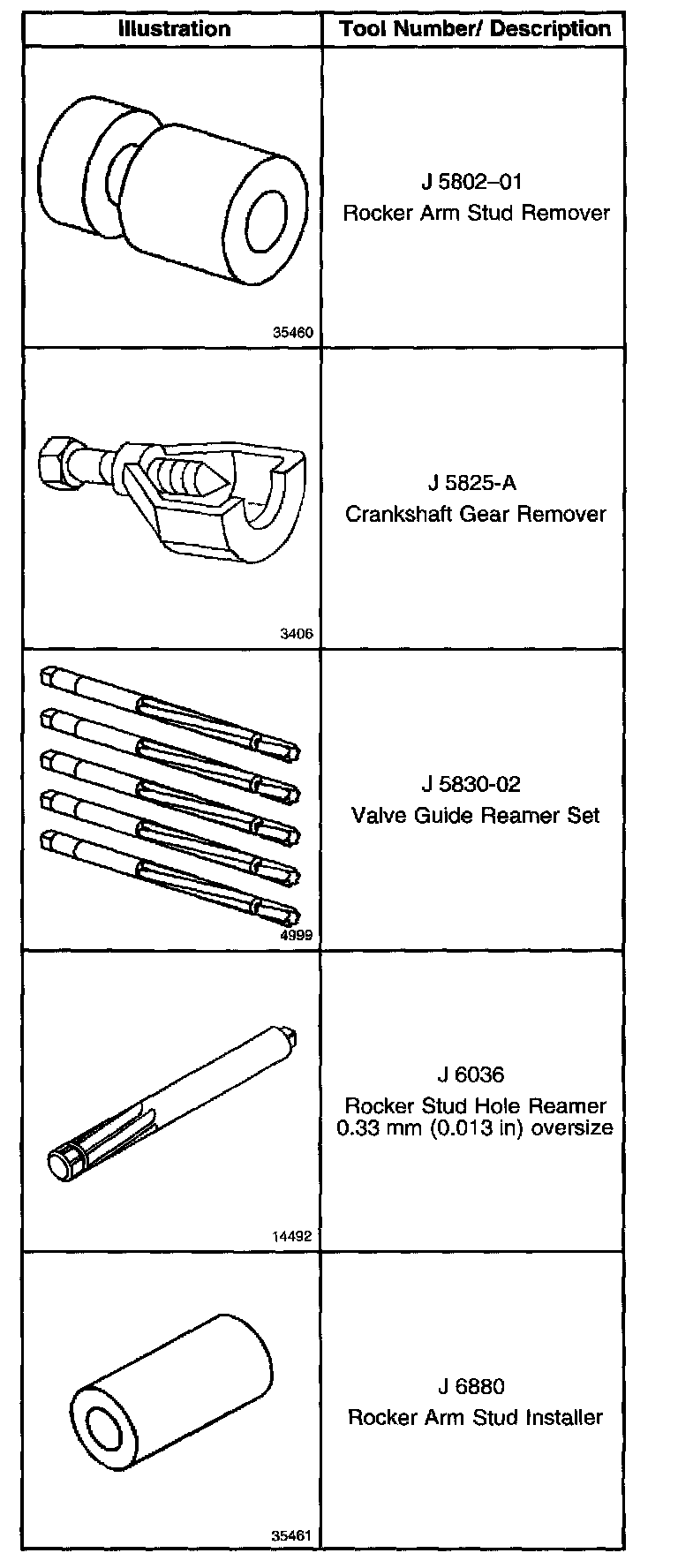 | Illustration | Tool Number/ Description |
|---|---|
| 35460 | J 5802–01 Rocker Arm Stud Remover |
| 3406 | J 5825-A Crankshaft Gear Remover |
| 4999 | J 5830-02 Valve Guide Reamer Set |
| 14492 | J 6036 Rocker Stud Hole Reamer 0.33 mm (0.013 in) oversize |
| 35461 | J 6880 Rocker Arm Stud Installer |