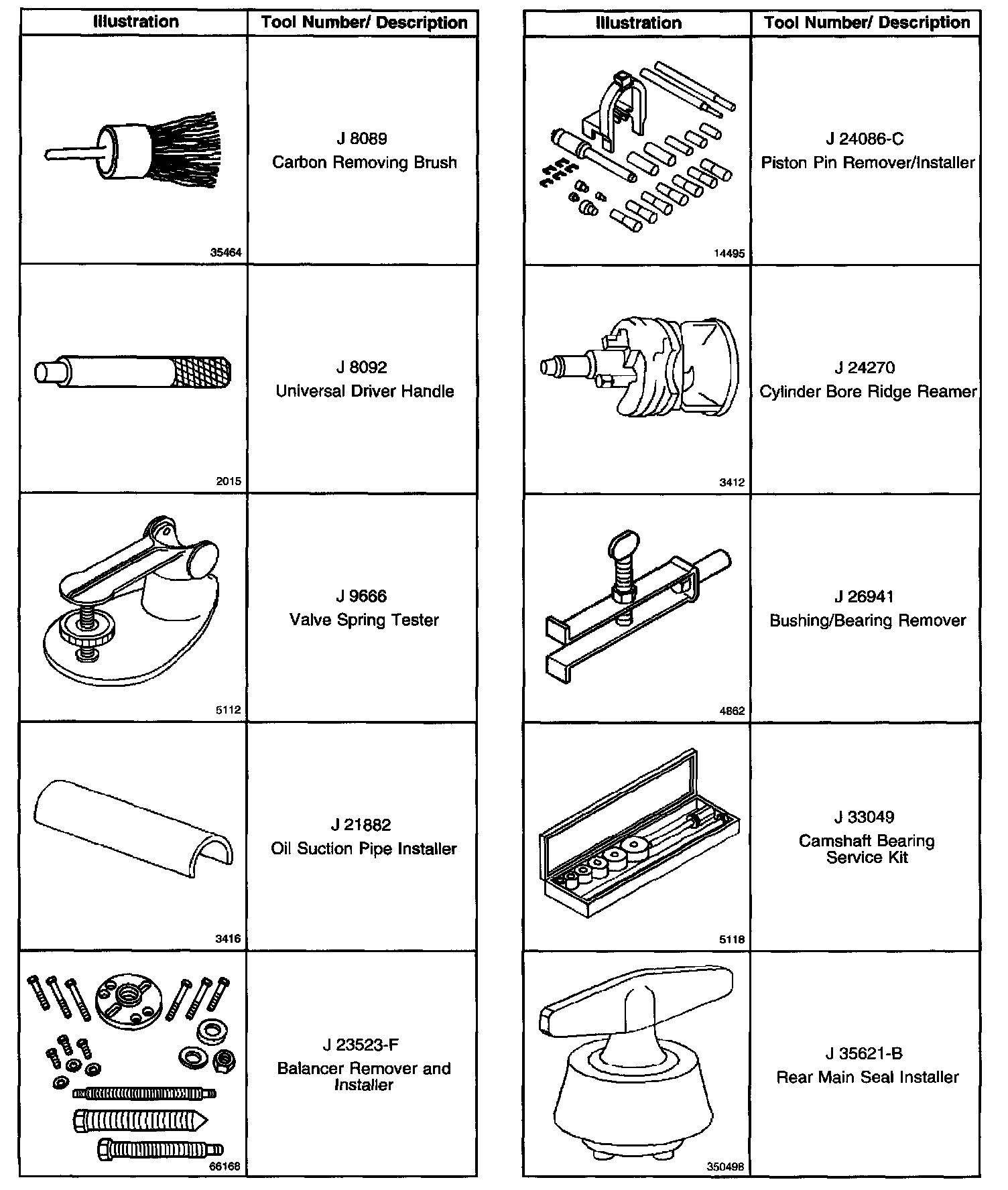 | Illustration | Tool Number/ Description |
|---|---|
| 35464 | J 8089 Carbon Removing Brush |
| 2015 | J 8092 Universal Driver Handle |
| 5112 | J 9666 Valve Spring Tester |
| 3416 | J 21882 Oil Suction Pipe Installer |
| 66168 | J 23523-F Balancer Remover and Installer |

| Illustration | Tool Number/ Description |
|---|---|
| 14495 | J 24086-C Piston Pin Remover/Installer |
| 3412 | J 24270 Cylinder Bore Ridge Reamer |
| 4862 | J 26941 Bushing/Bearing Remover |
| 5118 | J 33049 Camshaft Bearing Service Kit |
| 350498 | J 35621-B Rear Main Seal Installer |