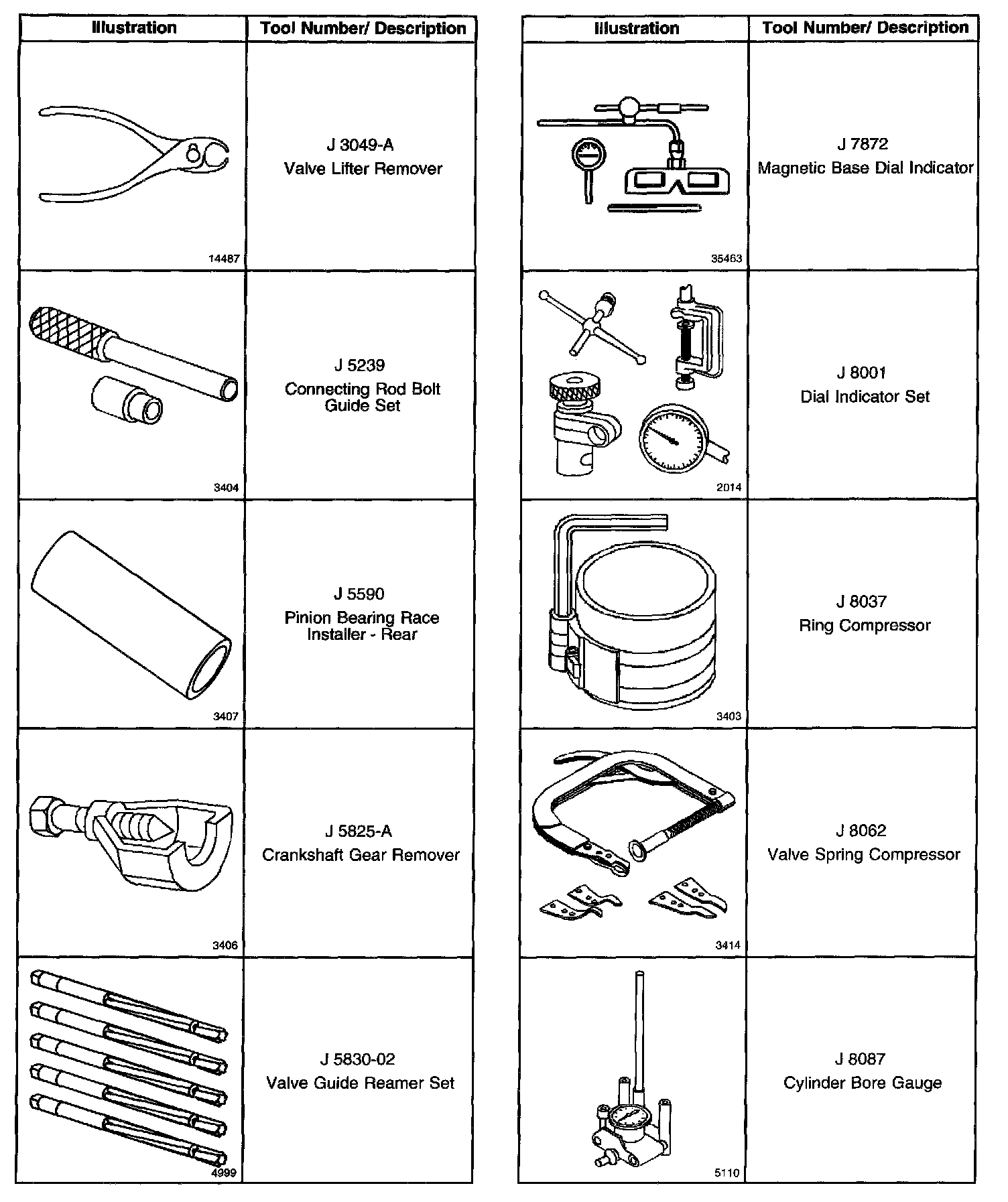 | Illustration | Tool Number/ Description |
|---|---|
| 14487 | J 3049-A Valve Lifter Remover |
| 3404 | J 5239 Connecting Rod Bolt Guide Set |
| 3407 | J 5590 Pinion Bearing Race Installer - Rear |
| 3406 | J 5825-A Crankshaft Gear Remover |
| 4999 | J 5830-02 Valve Guide Reamer Set |

| Illustration | Tool Number/ Description |
|---|---|
| 35463 | J 7872 Magnetic Base Dial Indicator |
| 2014 | J 8001 Dial Indicator Set |
| 3403 | J 8037 Ring Compressor |
| 3414 | J 8062 Valve Spring Compressor |
| 5110 | J 8087 Cylinder Bore Gauge |