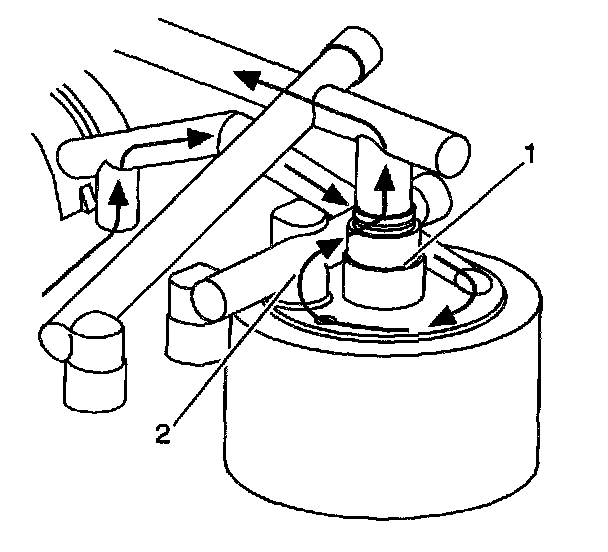 1

2