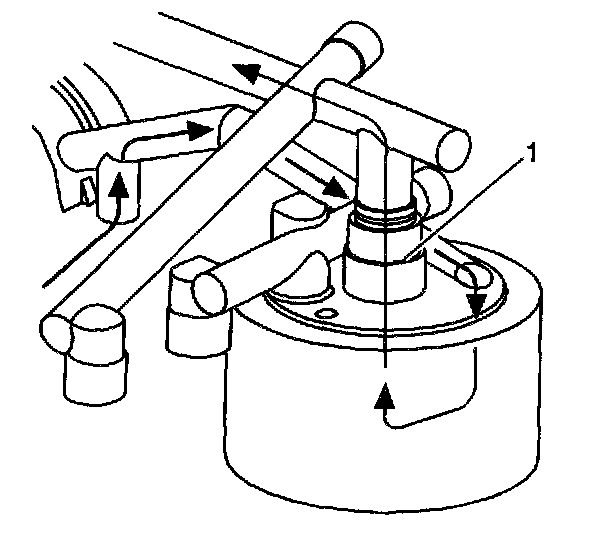 1