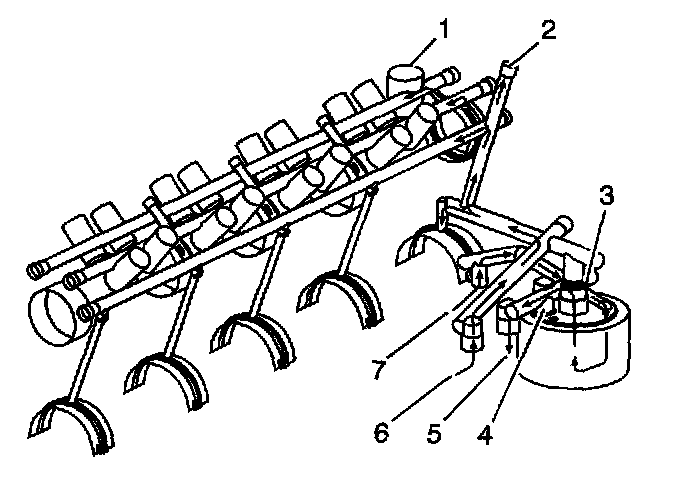 1
2
3
7
6
5
4