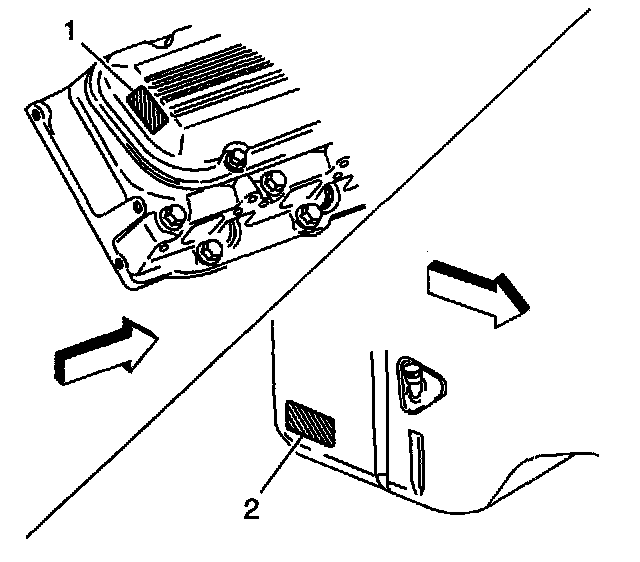 1

2