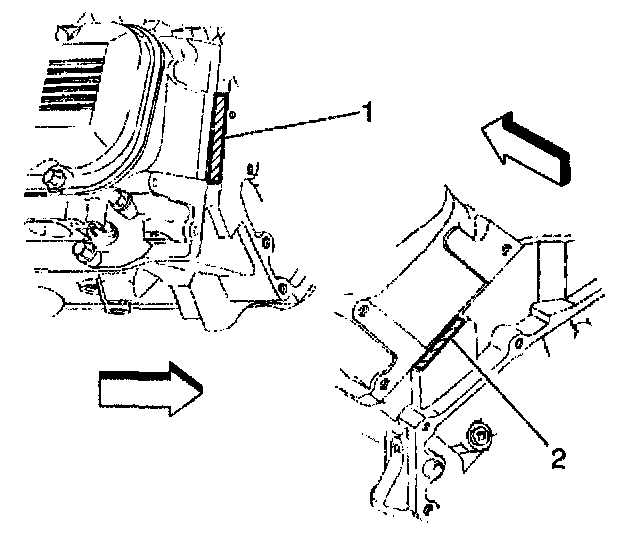 1

2