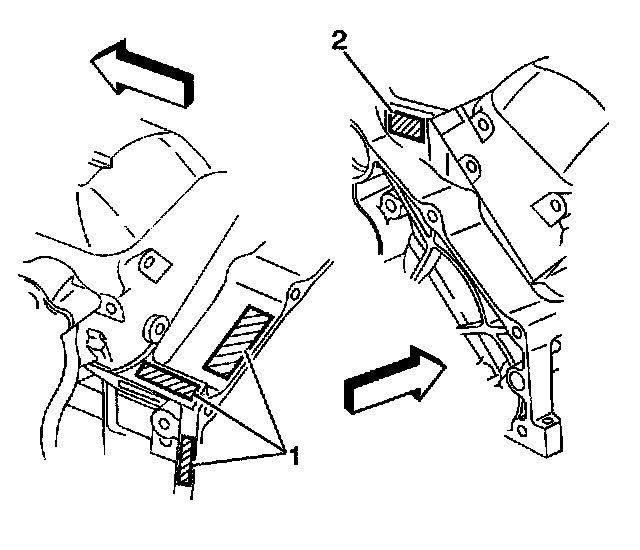 2

1