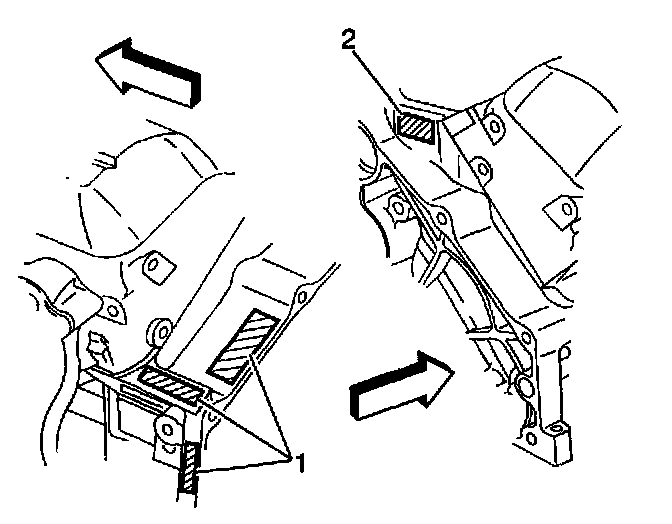 2

1