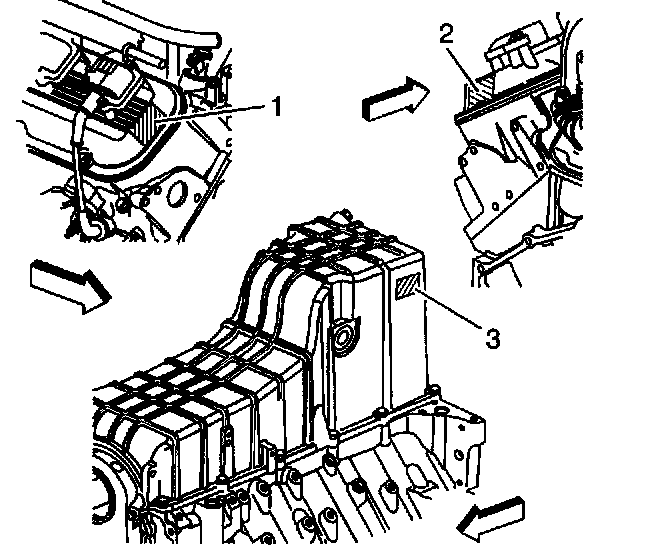 1
2
3