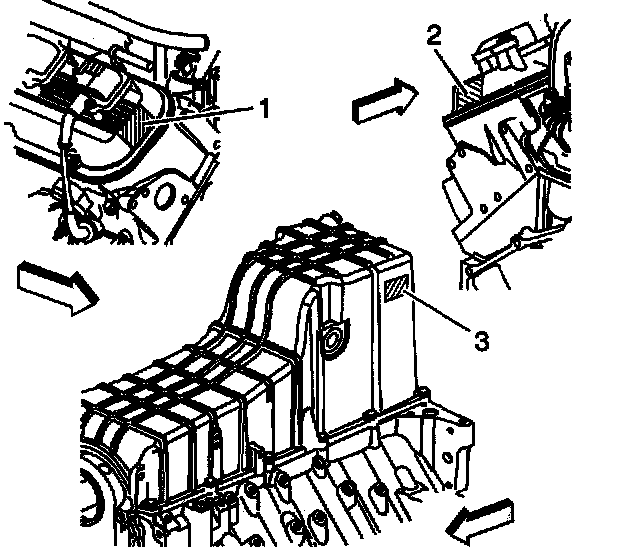 1
2
3