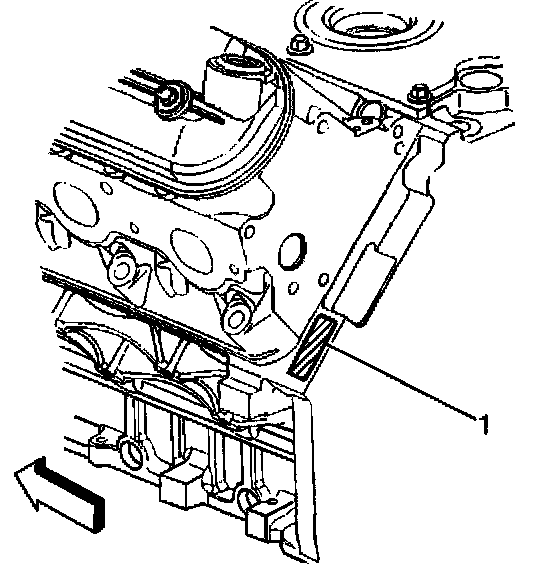 1