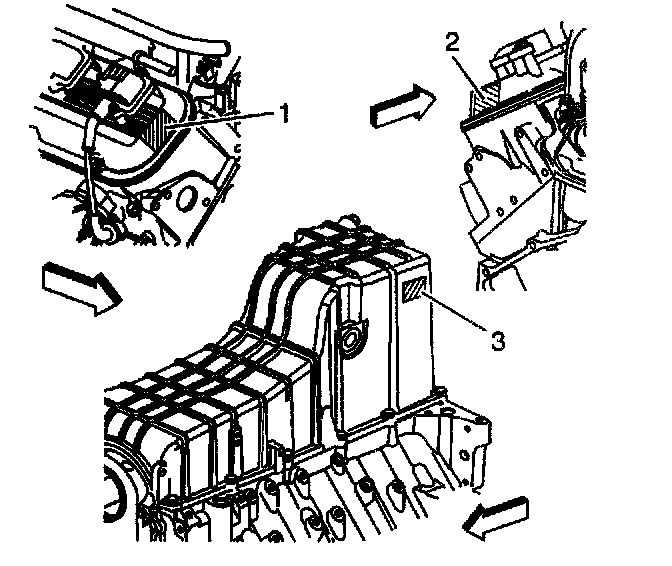 1
2
3