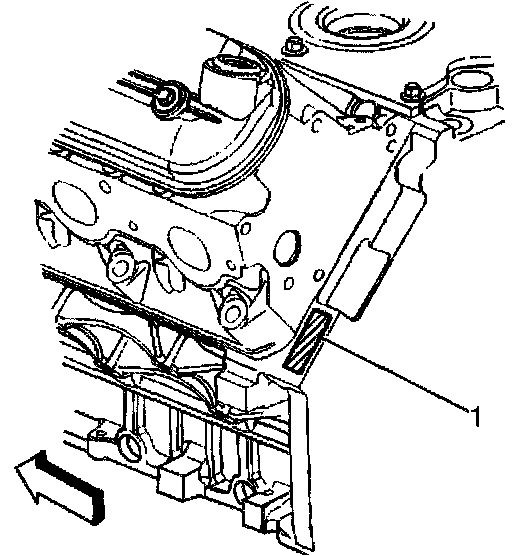 1