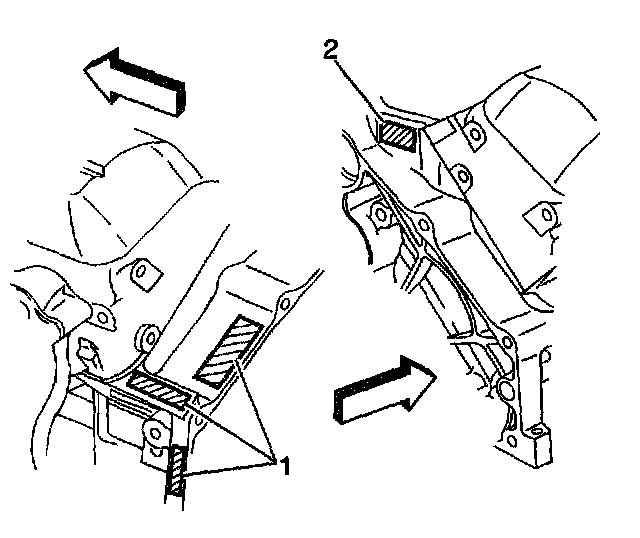 2

1