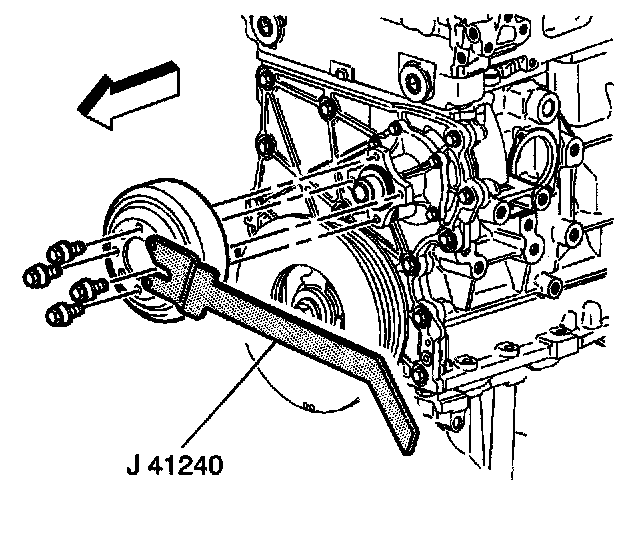 J 41240