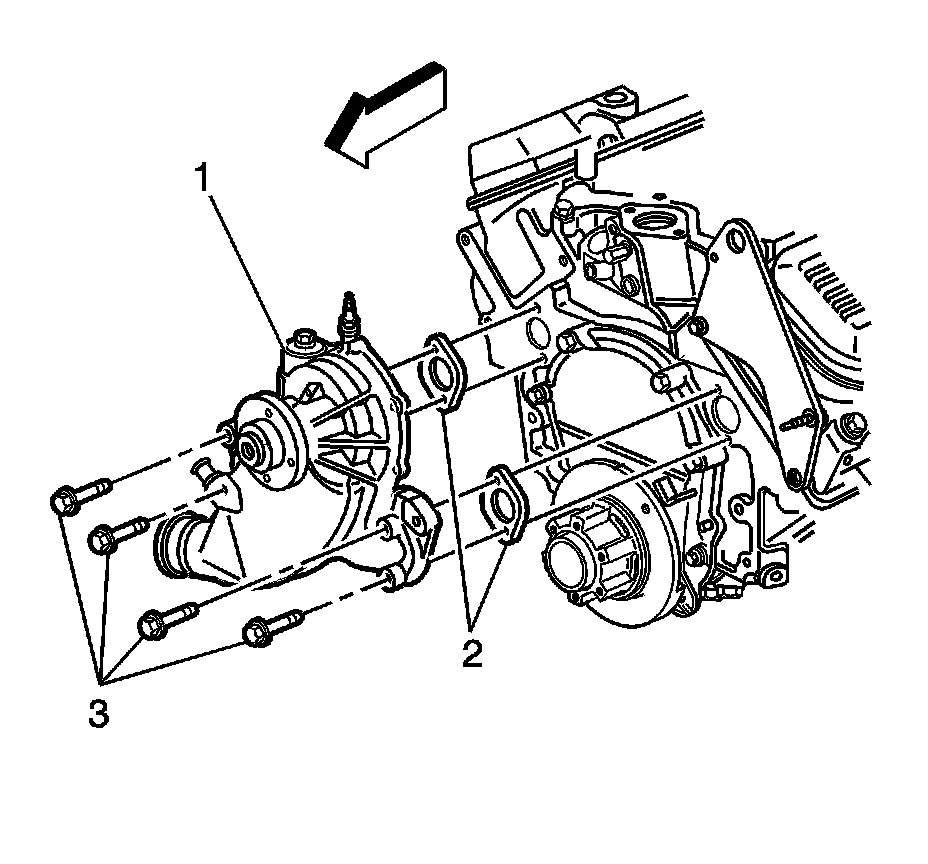 1

2

3