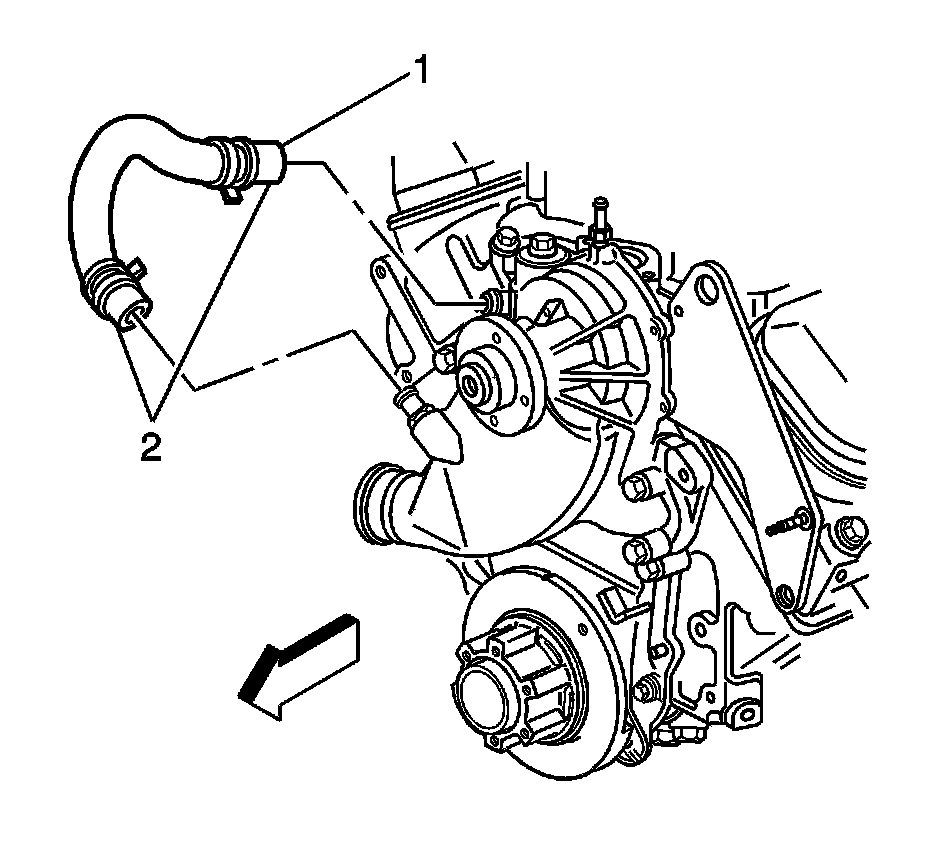 1

2