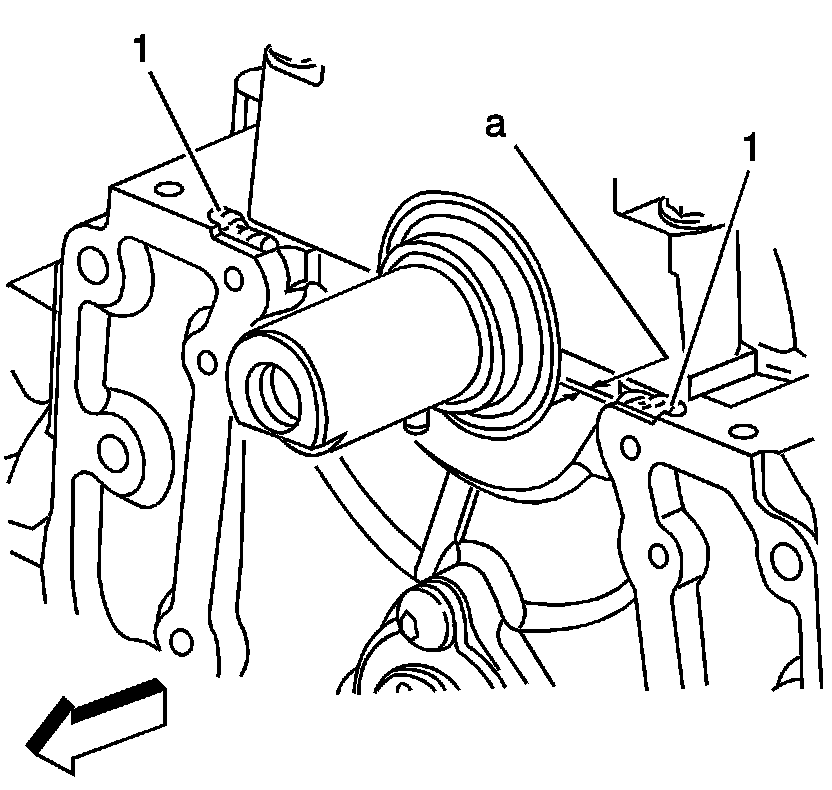 1
a
1