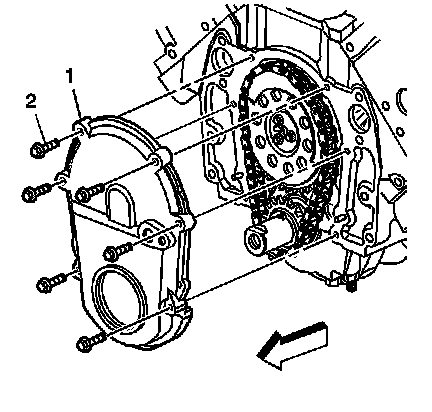 1
2