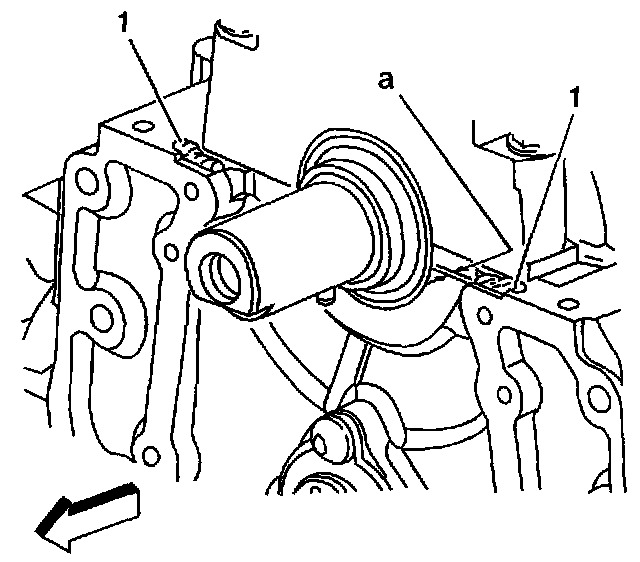 1
a
1