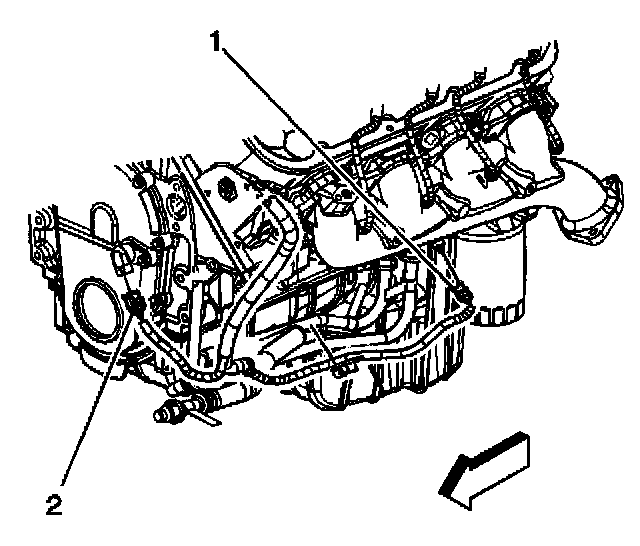 1

2