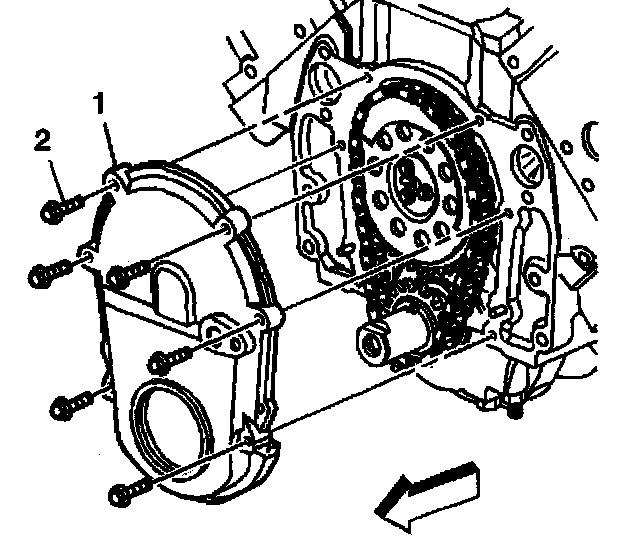 1
2