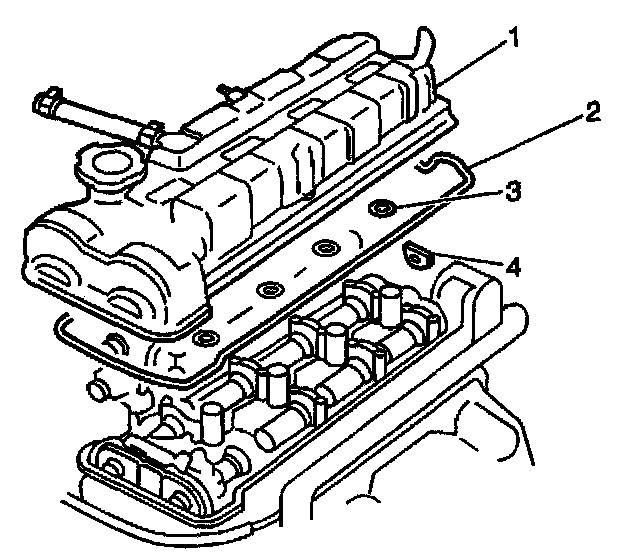 1
2
3
4