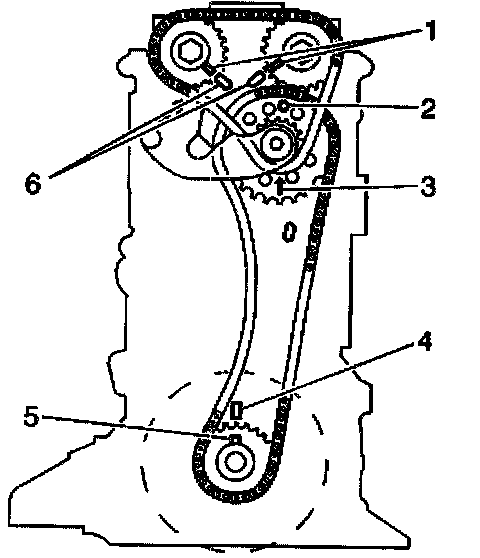 1
2
6
3
4
5