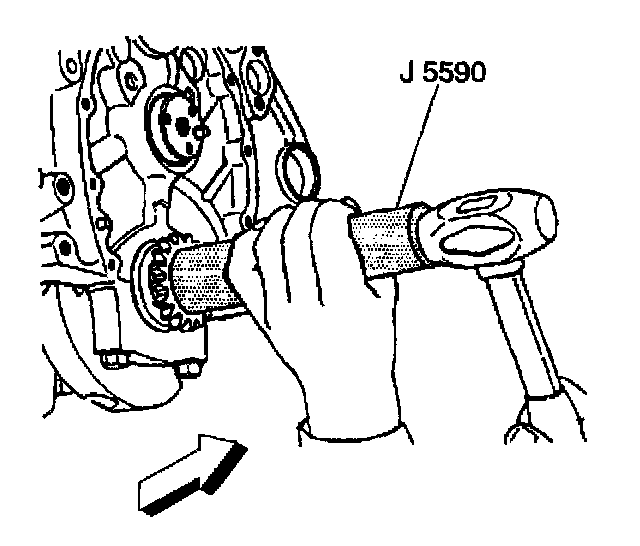 J 5590