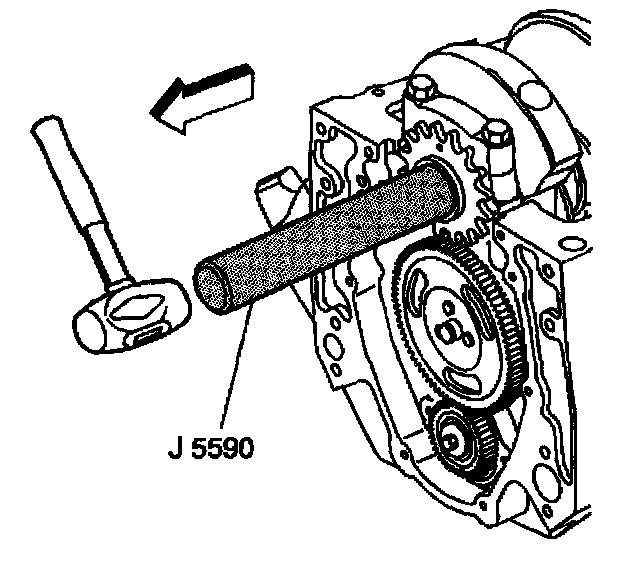 J 5590