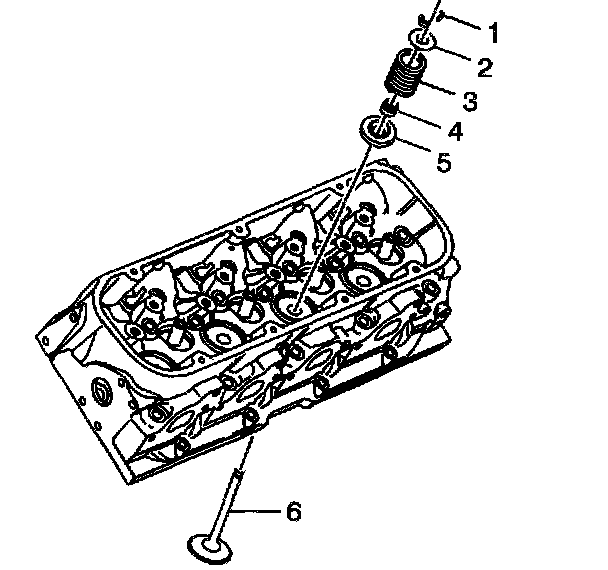 1
2
3
4
5
6