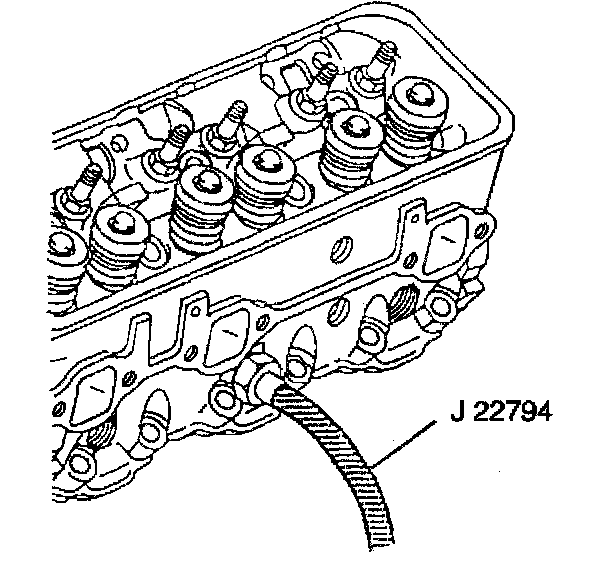 J 22794