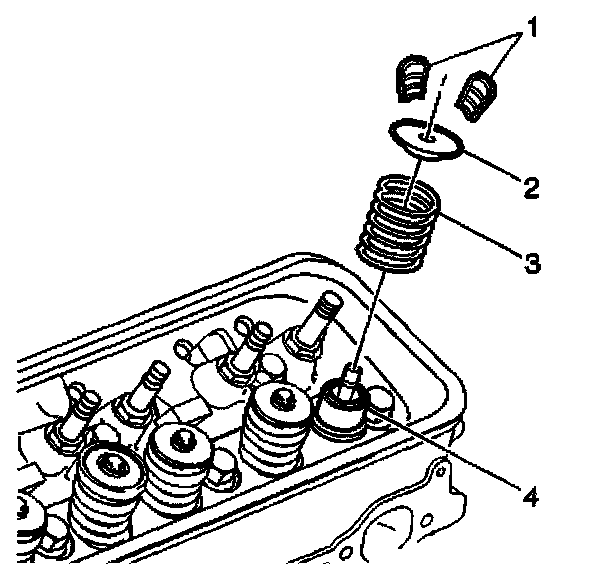 1
2
3
4