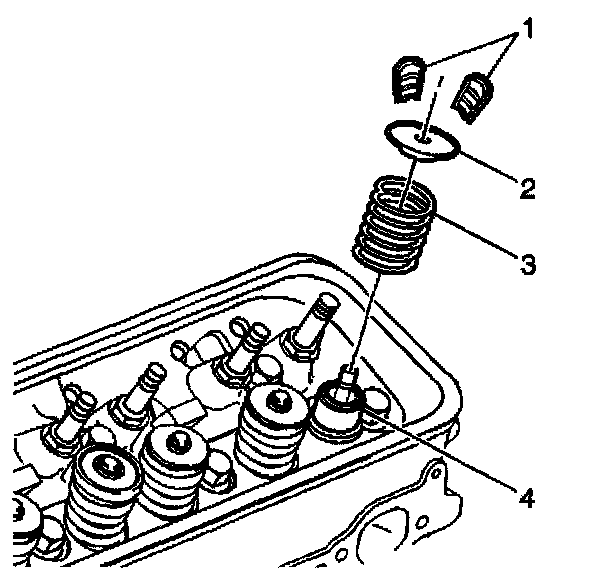 1
2
3
4