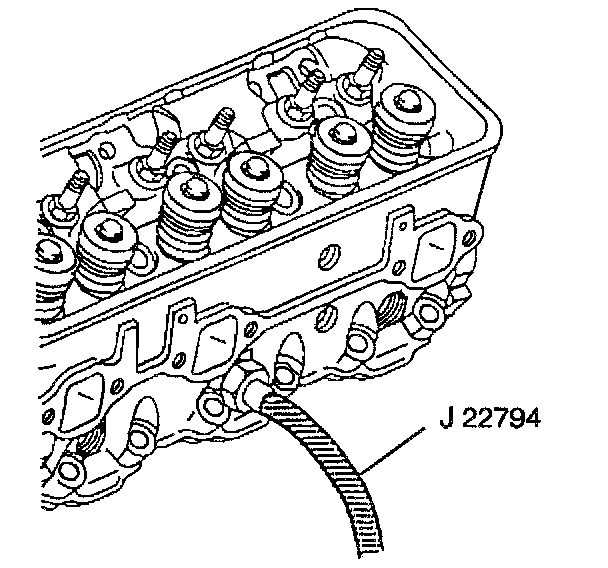 J 22794