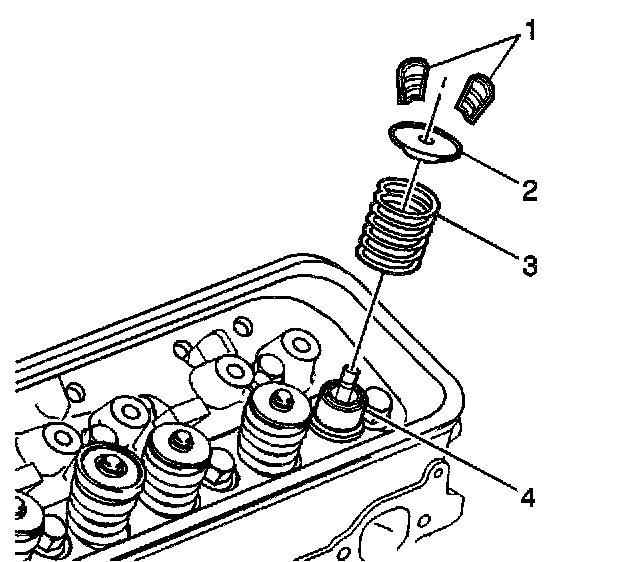 1
2
3
4