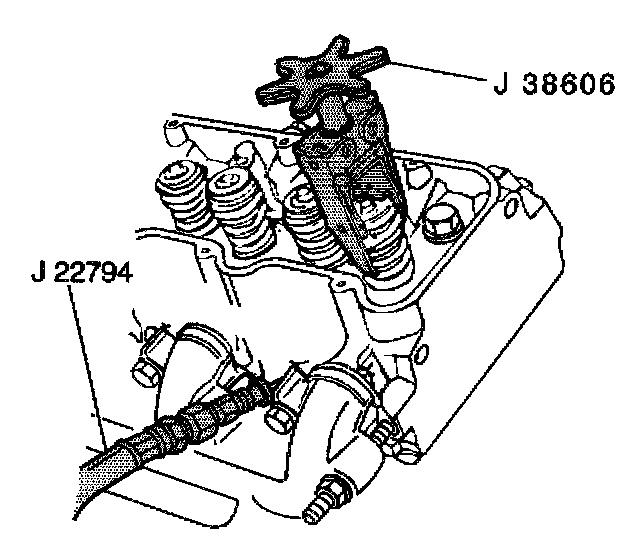 J 38606

J 22794