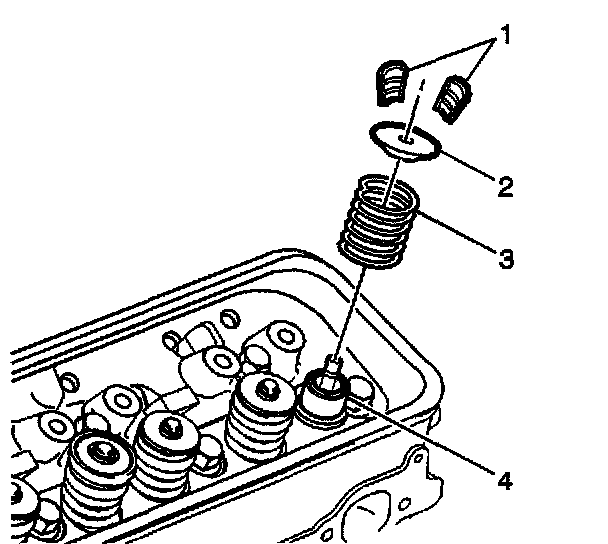 1
2
3
4