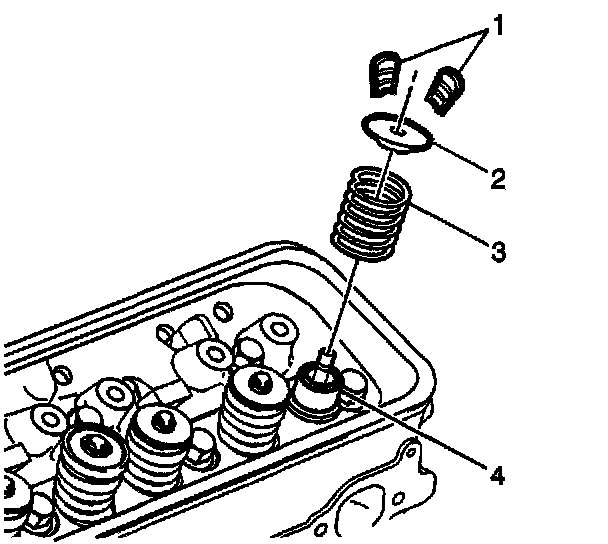 1
2
3
4