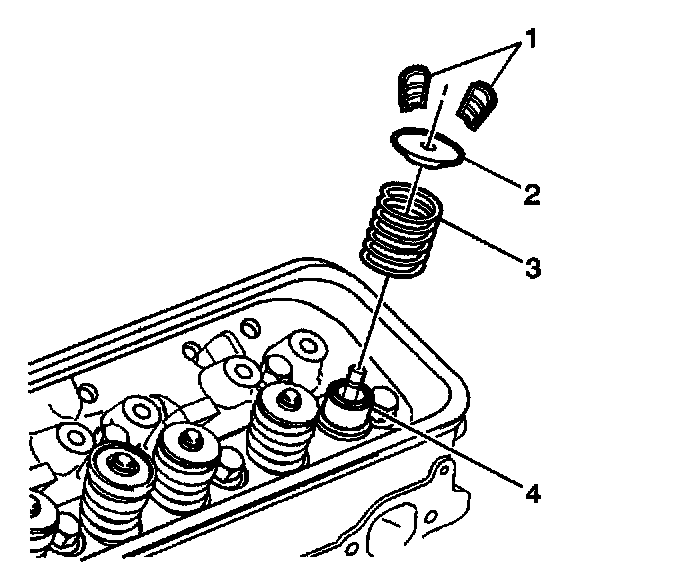 1
2
3
4